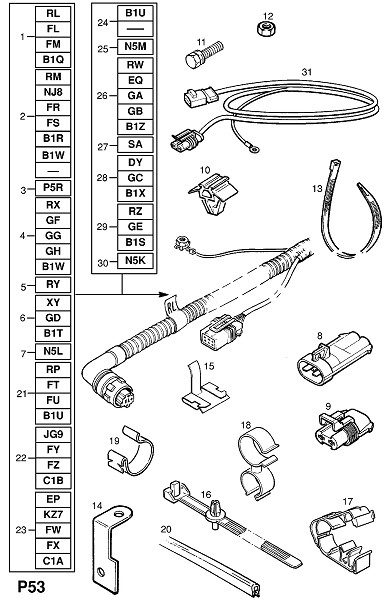 1 RL FL FM B1Q
2 RM NJ8 FR FS B1R B1W —
3 P5R
4 RX GF GG GH B1W
5 RY
6 XY GD B1T
7 N5L
21 RP FT FU B1U
22 JG9 FY FZ C1B
23 EP KZ7 FW FX C1A

24 B1U —
25 N5M
26 RW EQ GA GB B1Z
27 SA
28 DY GC B1X
29 RZ GE B1S
30 N5K

12
11
31
10
13
RL
8
15
9
18
19
16
17
14
20

P53