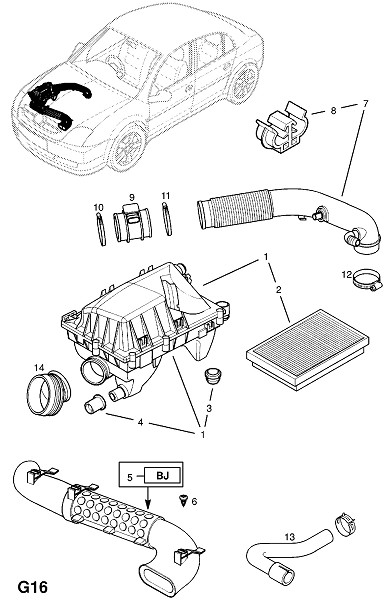 8
7
10
9
11
1
12
2
14
3
4
1
5
BJ
6
13
G16