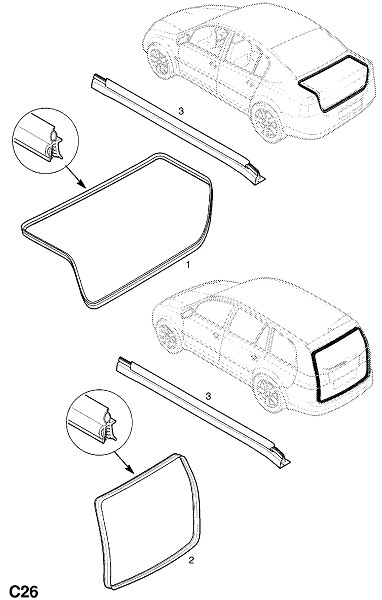 3
1
3
2
C26