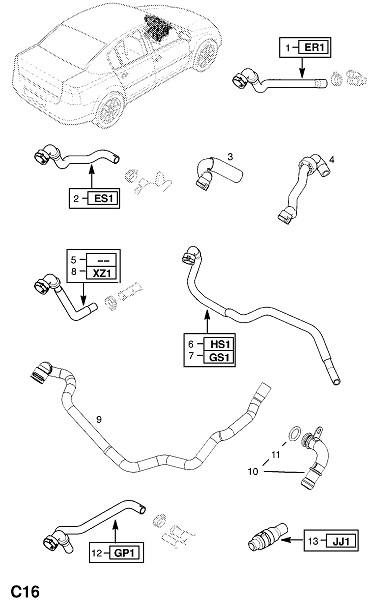 1 ER1

2 ES1

3

4

5 --
8 XZ1

6 HS1
7 GS1

9

11
10

12 GP1

13 JJ1

C16