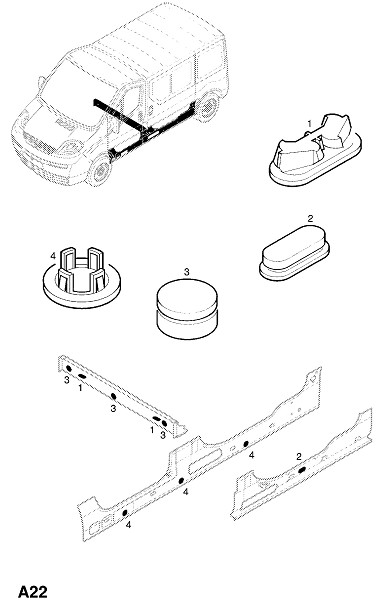 1
2
4
3
3
1
3
1
3
4
2
4
4
A22