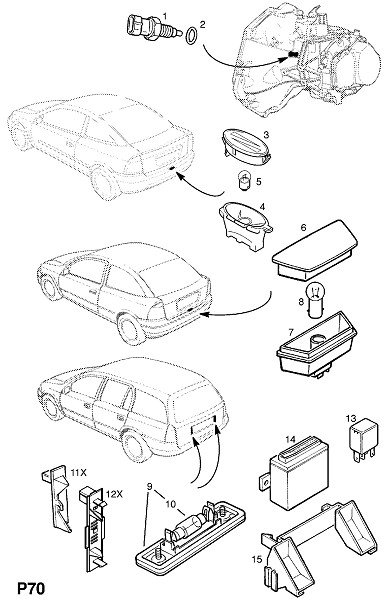 1
2
3
5
4
6
8
7
13
14
11X
12X
9
10
15
P70