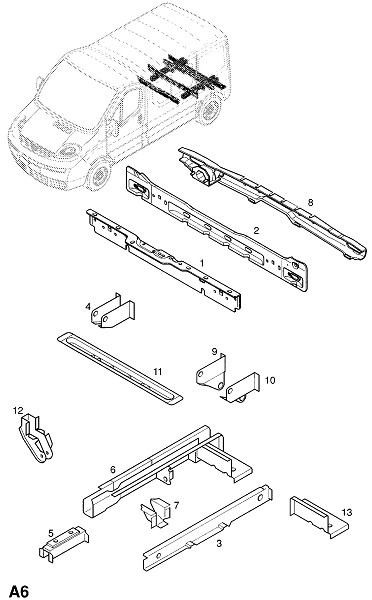 8
2
1
4
11
9
10
12
6
7
13
5
3
A6