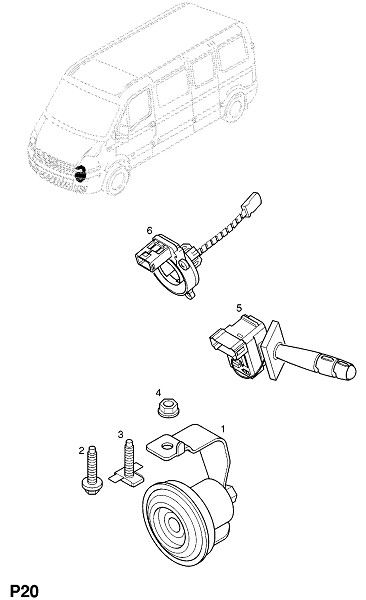 6
5
4
1
3
2
P20