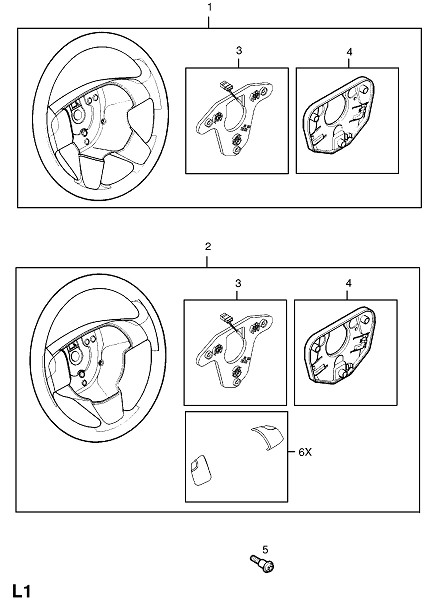 1

3

4

2

3

4

6X

5

L1