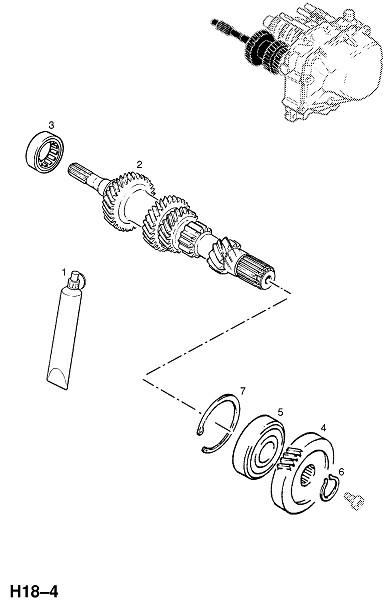 3
2
1
7
5
4
6
H18–4