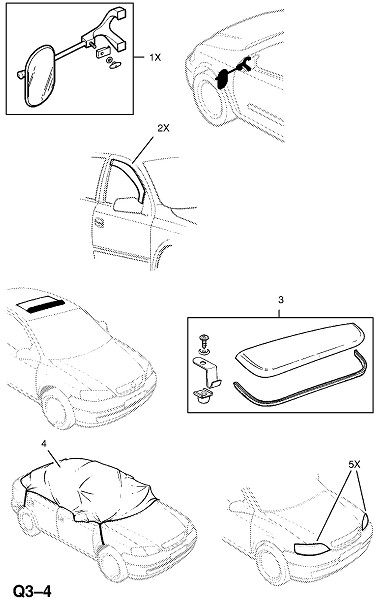 1X

2X

3

4

5X

Q3–4