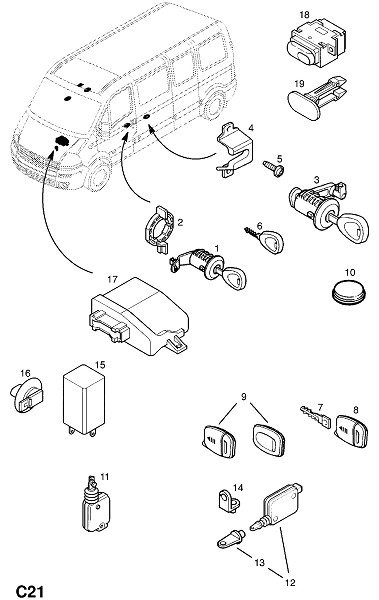 18
19
4
5
3
2
6
1
10
17
16
15
9
7
8
11
14
13
12
C21