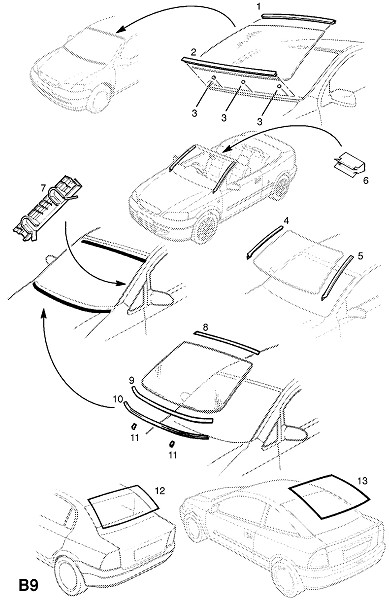 1
2
3
3
3
6
7
4
5
8
9
10
11
11
12
13
B9