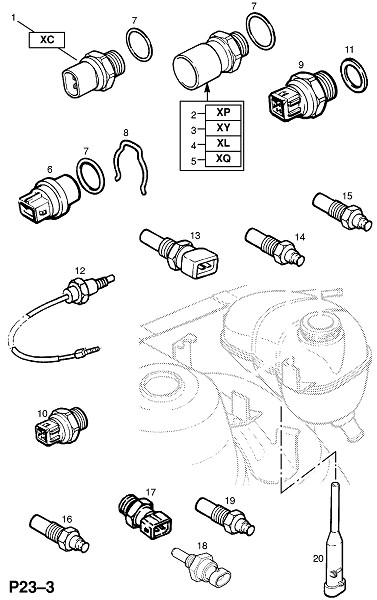 1
XC
7
7
11
9
2 XP
3 XY
4 XL
5 XQ
8
7
6
15
13
14
12
10
17
19
16
18
20
P23–3