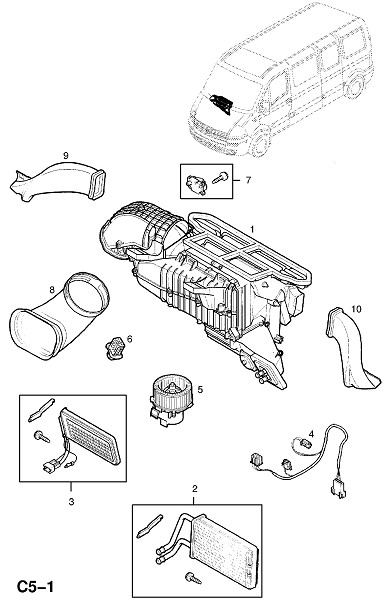 9

7

1

8

10

6

5

4

3

2

C5–1