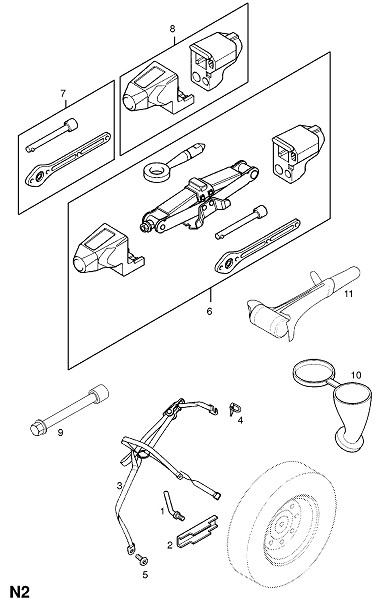 8
7
6
11
10
9
4
3
1
2
5
N2