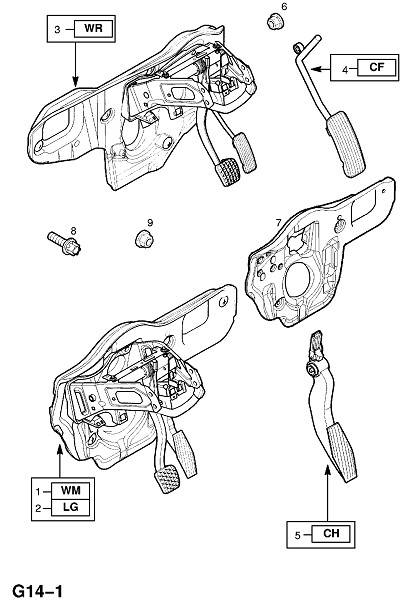 3 WR

6

4 CF

8

9

7

1 WM
2 LG

5 CH

G14–1