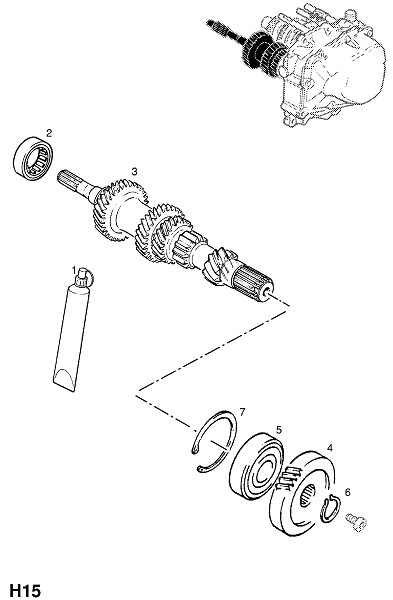 2
3
1
7
5
4
6
H15