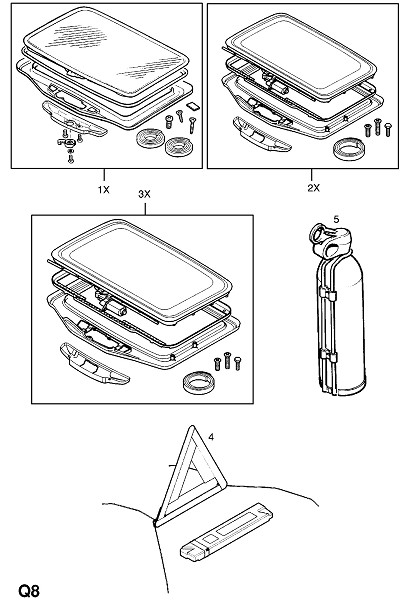 1X

2X

3X

5

4

Q8