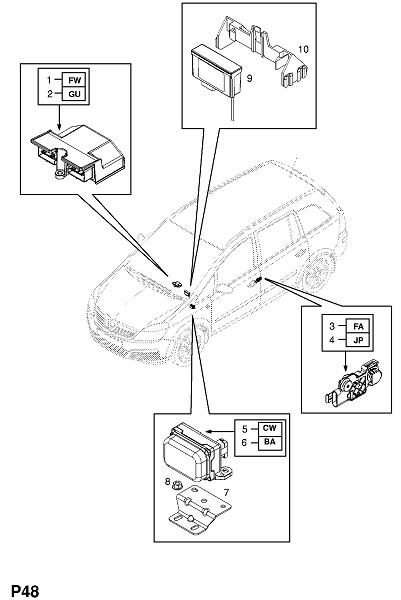 10
9
1 FW
2 GU
3 FA
4 JP
5 CW
6 BA
8
7
P48