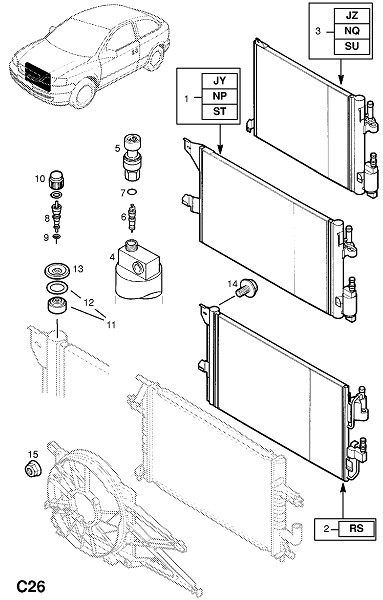 3
JZ
NQ
SU

1
JY
NP
ST

5
10
7
8
6
9
4
13
12
11
14
15
2
RS

C26