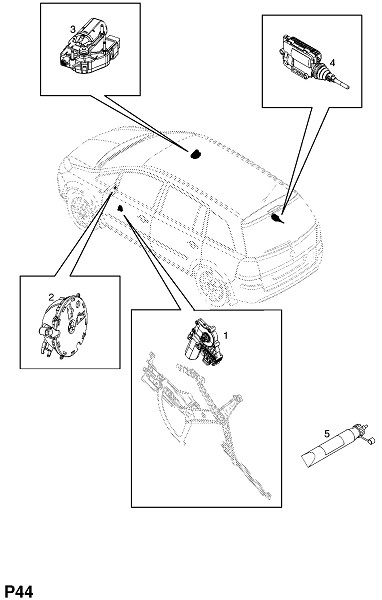 3

4

2

1

5

P44