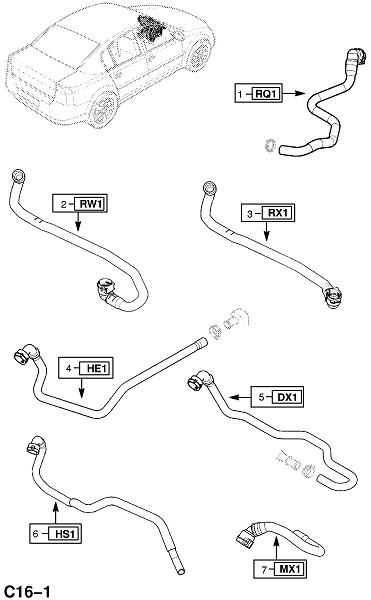 1 RQ1

2 RW1

3 RX1

4 HE1

5 DX1

6 HS1

7 MX1

C16–1