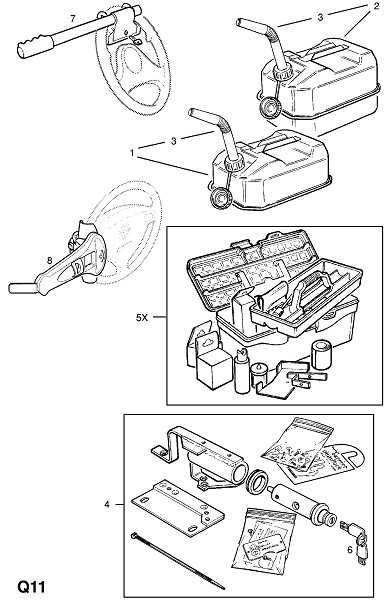 7
3
2
1
3
8
5X
4
6
Q11