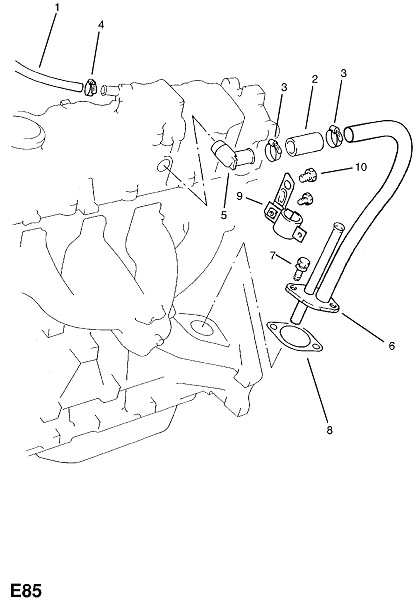 1
4
3
2
3
10
9
5
7
6
8
E85