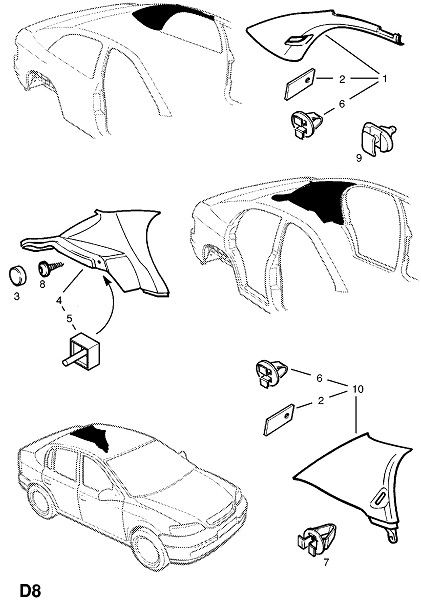 2
1
6
9
3
8
4
5
6
10
2
7
D8