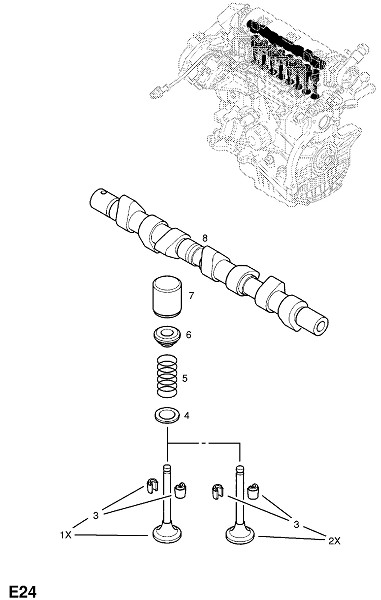 8
7
6
5
4
3
3
1X
2X
E24