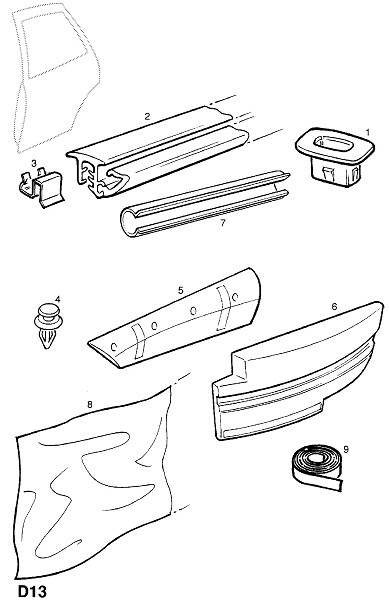 2
1
3
7
4
5
6
8
9
D13