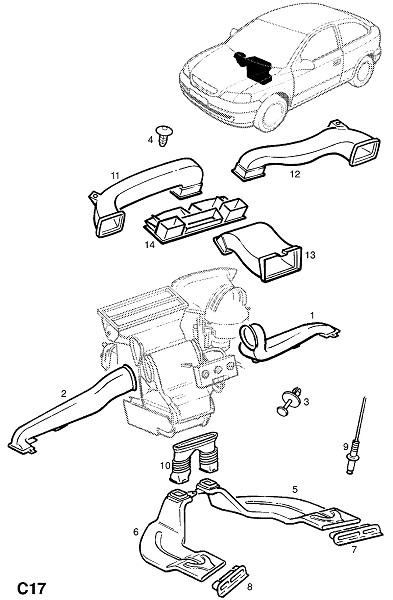 4
11
12
14
13
1
2
3
9
10
5
6
7
8
C17