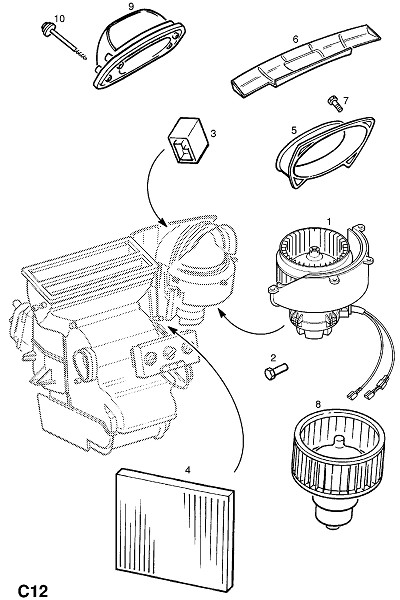 10
9
6
7
3
5
1
2
8
4
C12