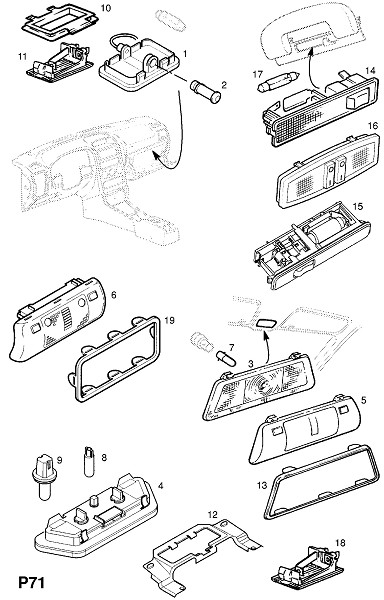 10
11
1
2
17
14
16
15
6
19
7
3
5
9
8
4
13
12
18
P71