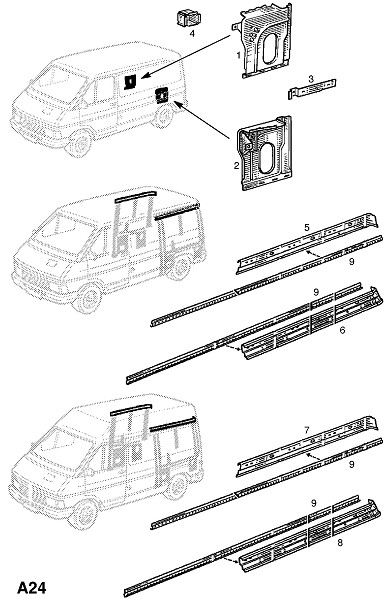 4
1
3
2
5
9
9
6
7
9
9
8
A24