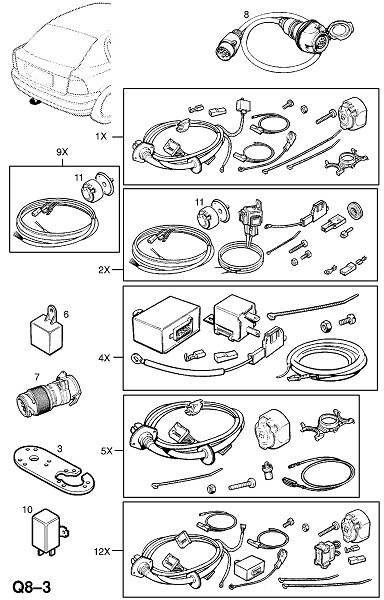 8

1X

9X

11

11

2X

6

4X

7

3

5X

10

12X

Q8–3