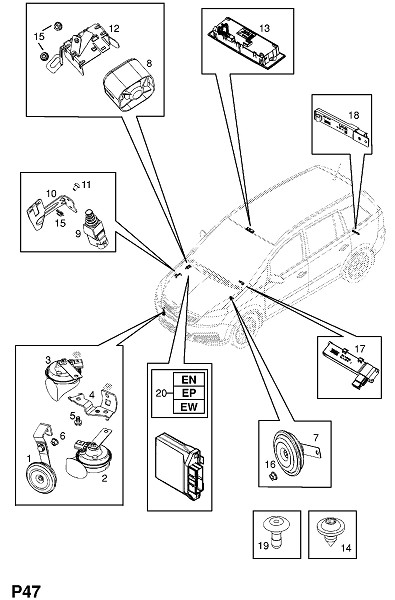 15
12
8
13
18
10
11
15
9
17
3
4
5
6
1
2
20
EN
EP
EW
7
16
19
14
P47