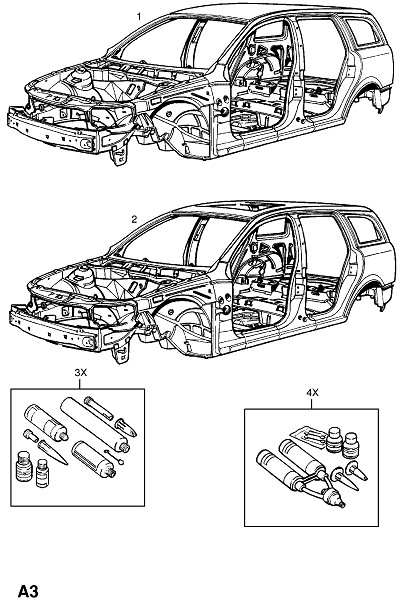 1

2

3X

4X

A3