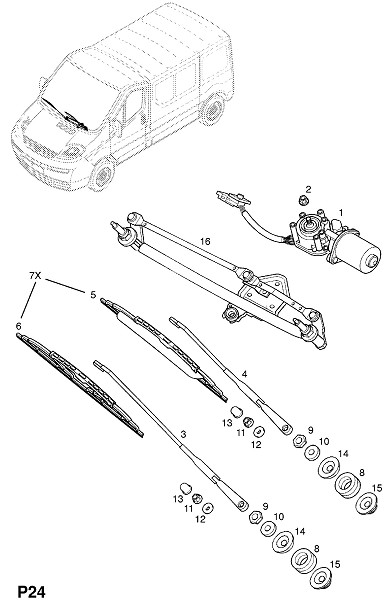 2
1
16
7X
5
6
4
13
11
12
9
10
14
8
15
3
13
11
12
9
10
14
8
15
P24