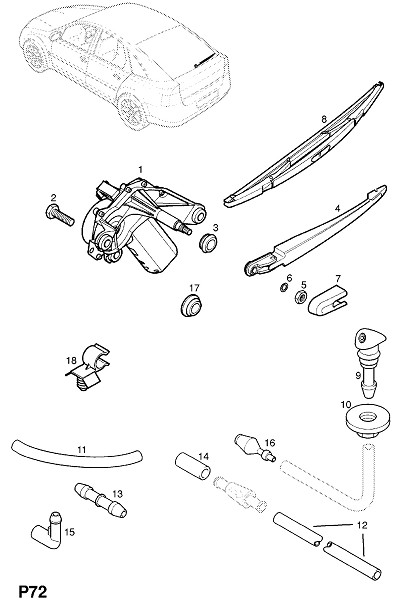 8

1

2

3

4

6

5

7

17

18

9

10

11

16

14

13

15

12

P72