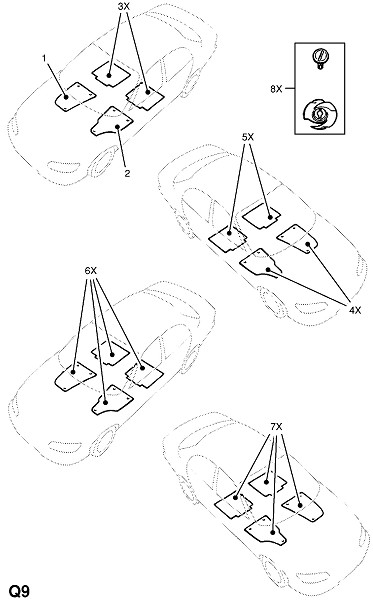 3X
1
8X
2
5X
4X
6X
7X
Q9