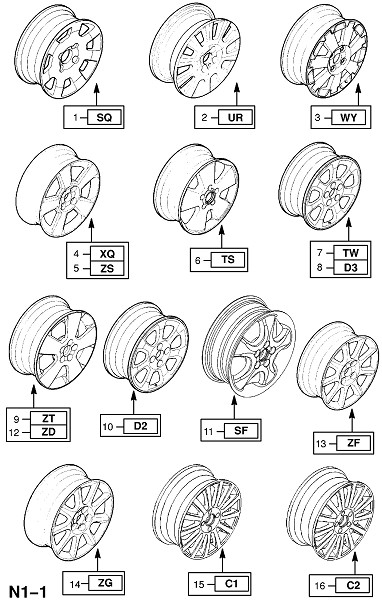 1 SQ

2 UR

3 WY

4 XQ
5 ZS

6 TS

7 TW
8 D3

9 ZT
12 ZD

10 D2

11 SF

13 ZF

14 ZG

15 C1

16 C2

N1–1