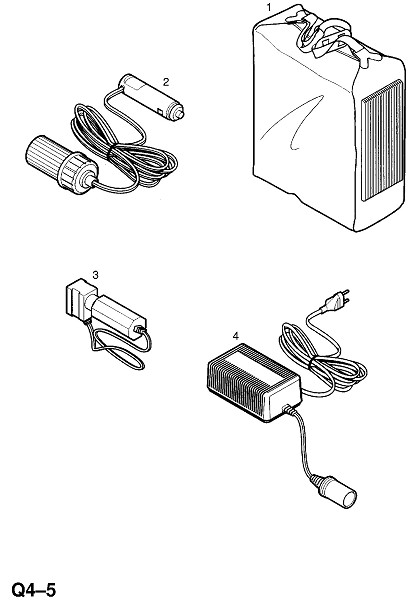 1

2

3

4

Q4–5