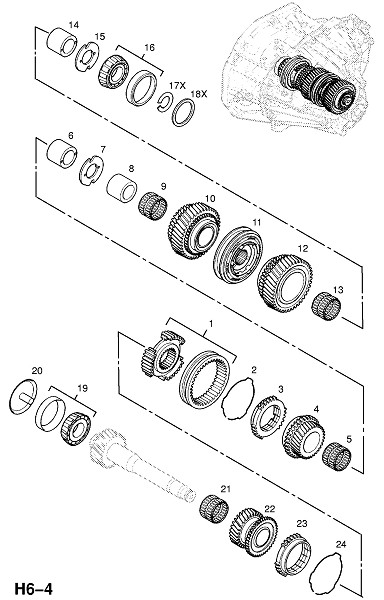 14
15
16
17X
18X
6
7
8
9
10
11
12
13
1
2
3
4
5
20
19
21
22
23
24
H6–4