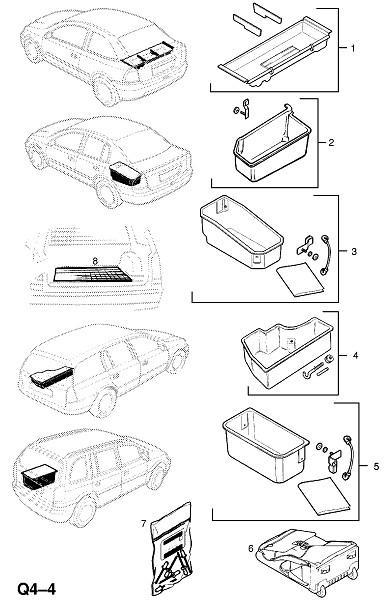 1

2

8

3

4

5

7

6

Q4–4