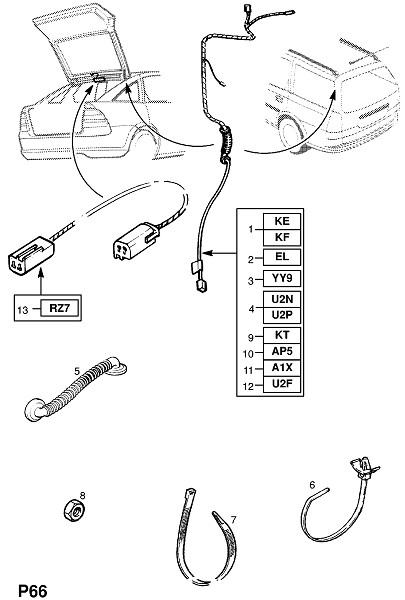 1 KE
KF
2 EL
3 YY9
4 U2N
U2P
9 KT
10 AP5
11 A1X
12 U2F

13 RZ7

5

8

7

6

P66