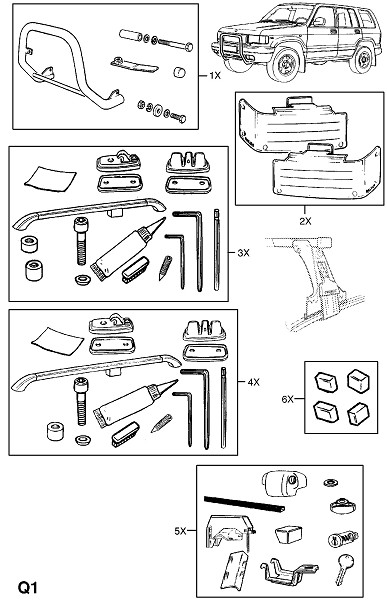 1X

2X

3X

4X

6X

5X

Q1