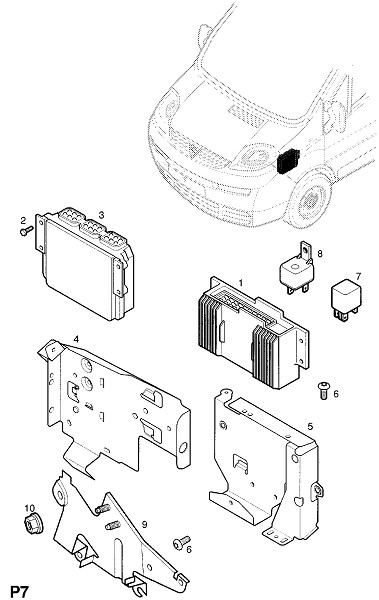 2
3
8
1
7
4
6
5
10
9
6
P7