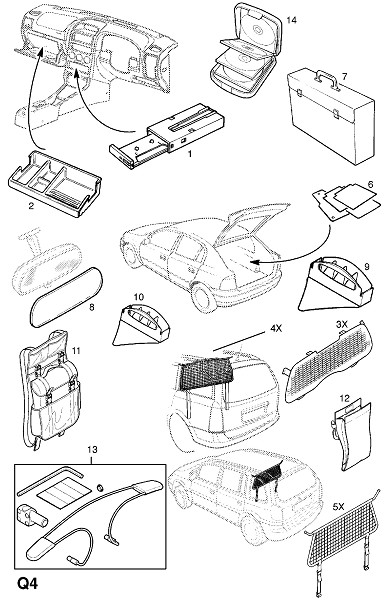 14
7
1
2
6
9
8
10
4X
3X
11
12
13
5X
Q4