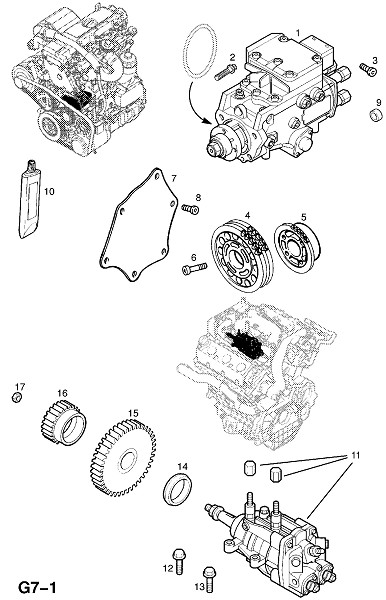 1
2
3
9
10
7
8
4
5
6
17
16
15
14
11
12
13
G7–1