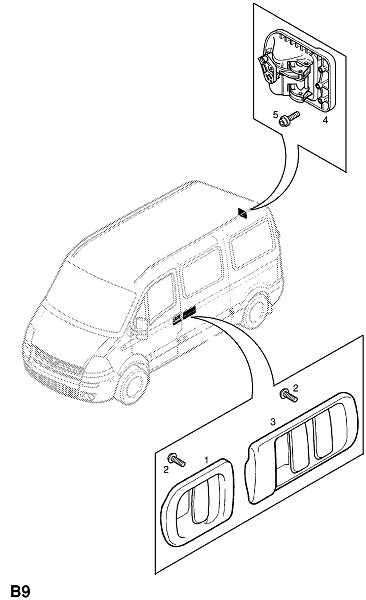 5
4
2
3
2
1
B9