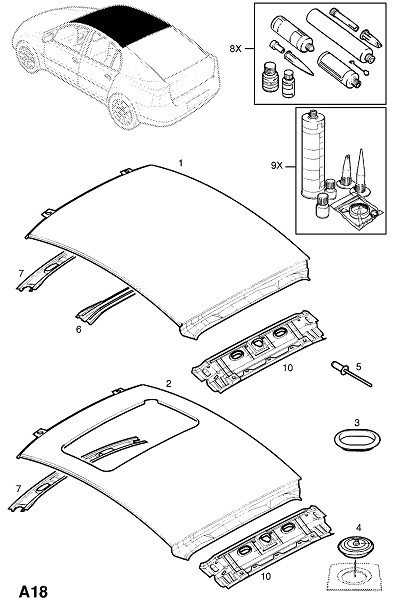 8X

9X

1

7

6

10

5

2

3

7

4

10

A18