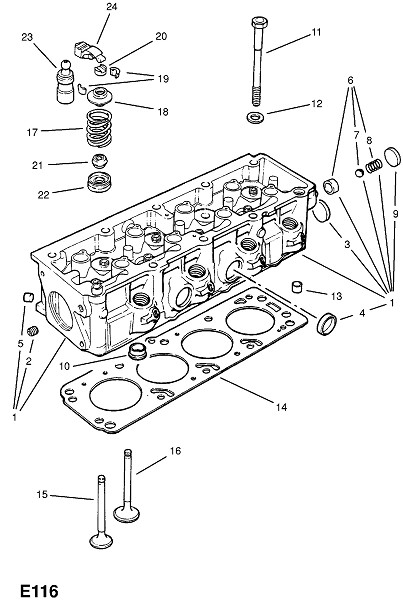 24
23
20
19
18
17
21
22
11
12
6
7
8
9
3
13
4
1
5
2
1
10
14
16
15
E116